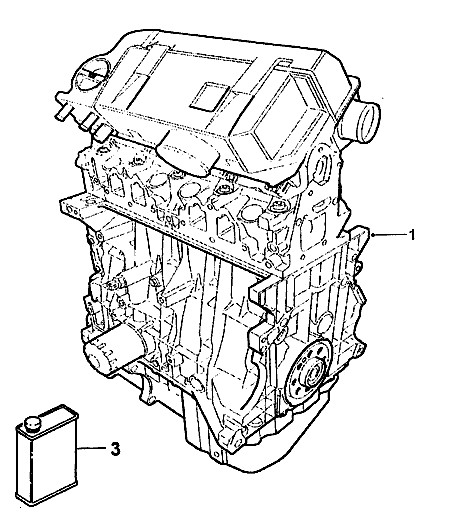 1

3