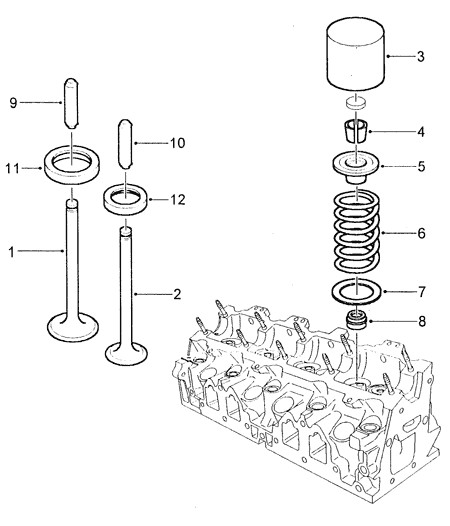 9
11
1
10
12
2
3
4
5
6
7
8