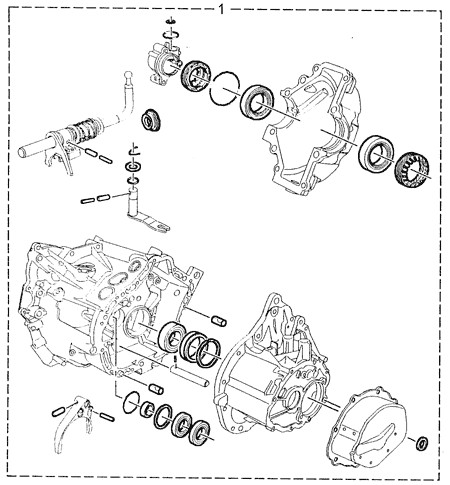 1