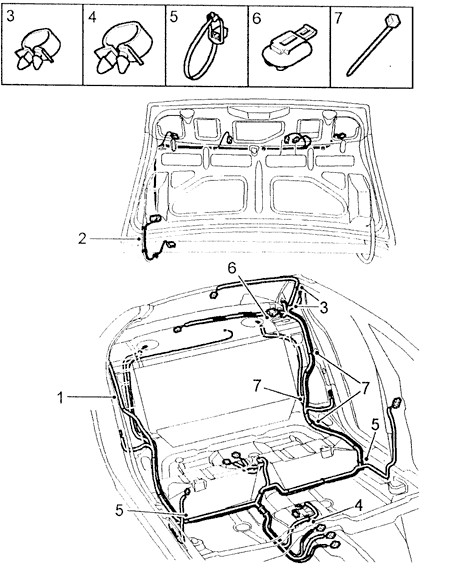 3
4
5
6
7
2
6
3
1
7
7
5
5
4