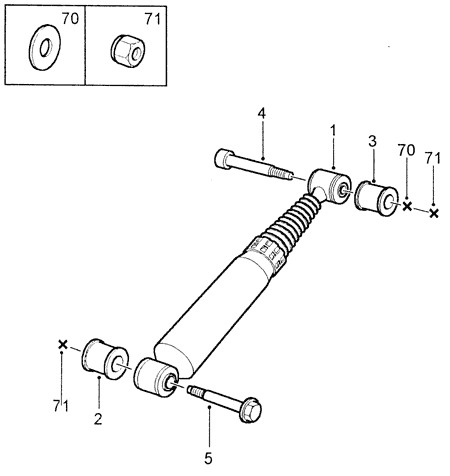 70
71
4
1
3
70
71
71
2
5