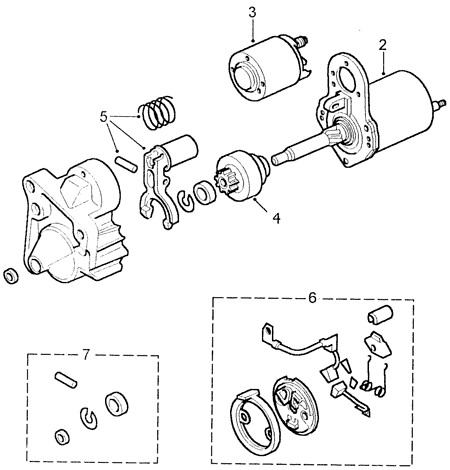 3
2
5
4
6
7