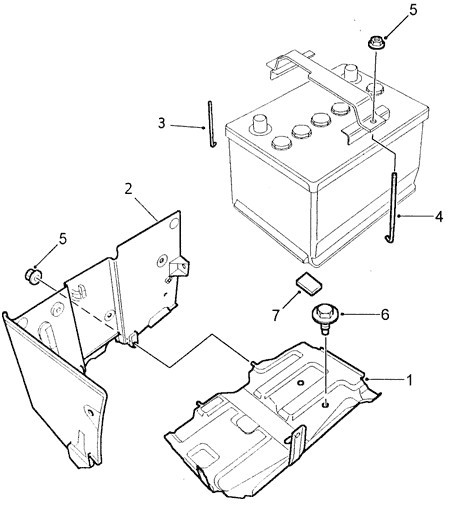 5
3
2
4
5
7
6
1