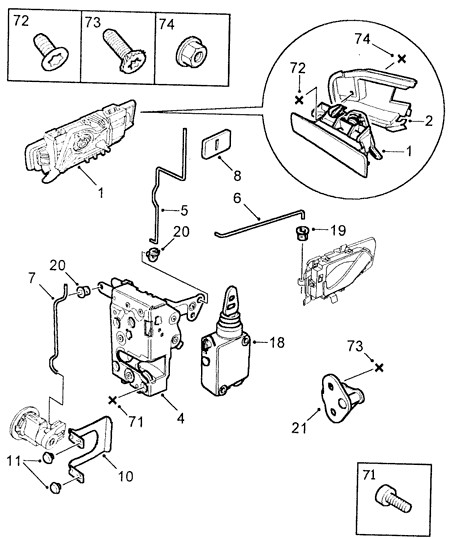 72
73
74
74
72
2
1
1
8
5
6
20
19
20
7
18
73
71
4
21
11
10
71