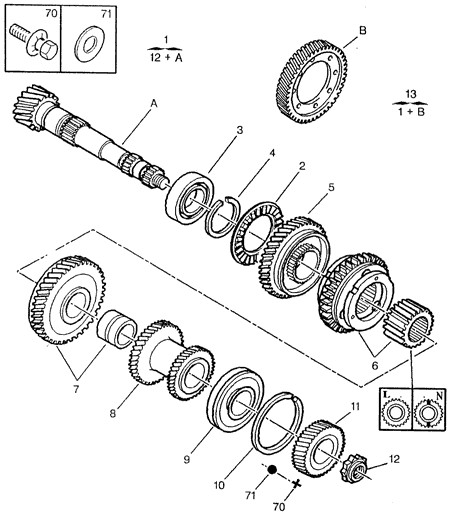 70
71
1
12 + A
B
13
1 + B
A
3
4
2
5
7
8
6
L
N
9
10
11
12
71
70