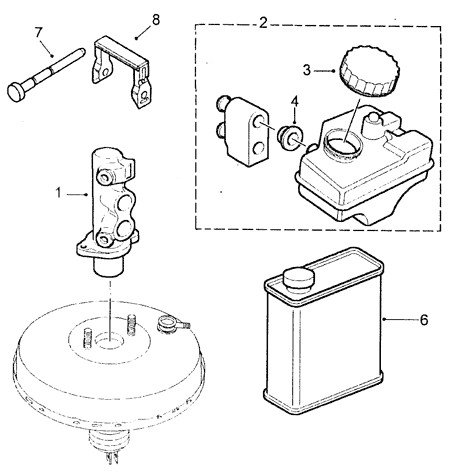 7
8
2
3
4
1
6