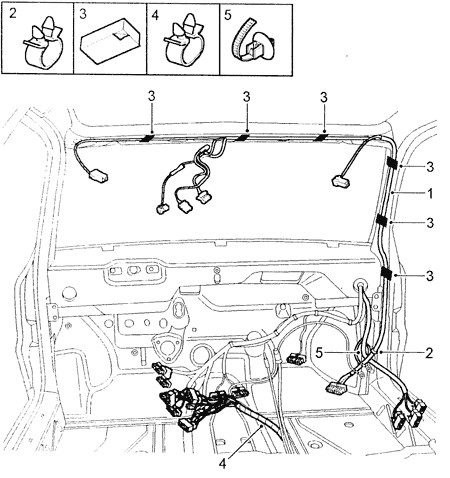 2
3
4
5

3
3
3
3
1
3
3
5
2
4