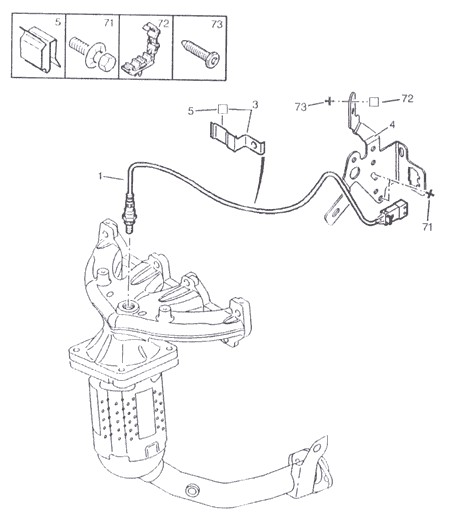 5
71
72
73
5
3
73
72
4
1
71