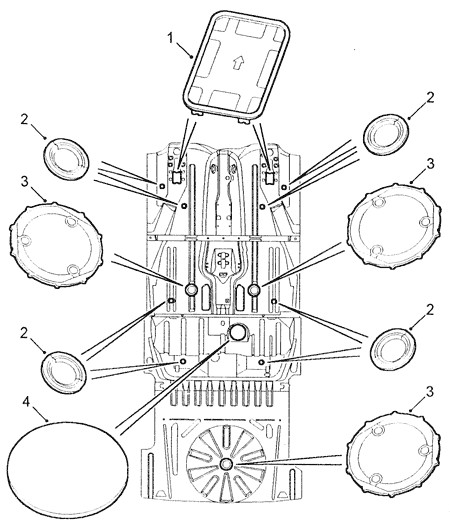 1
2
2
3
3
2
2
4
3