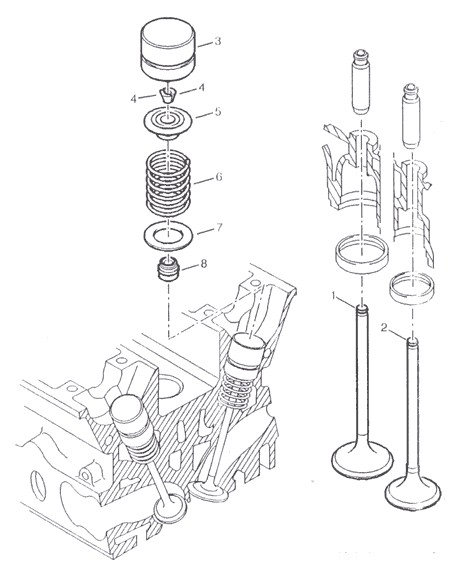 3
4
4
5
6
7
8
1
2