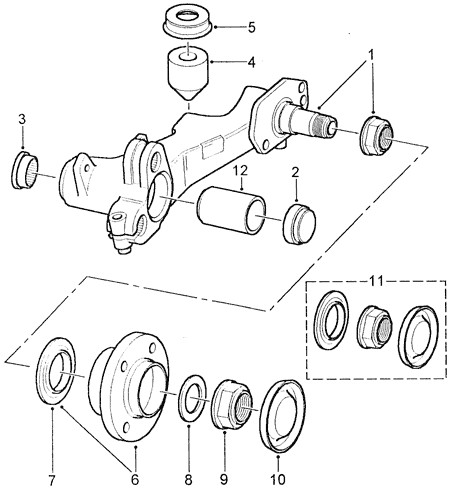 5
4
1
3
12
2
11
7
6
8
9
10