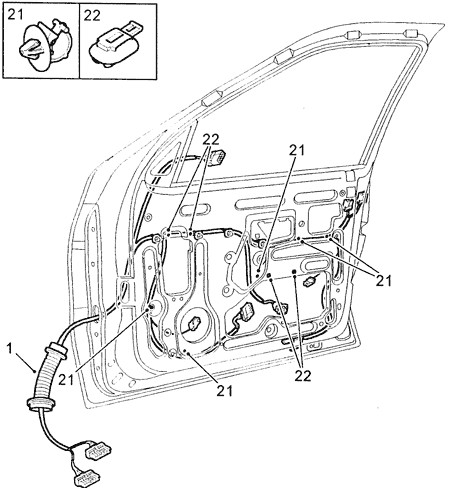 21
22
22
21
21
1
21
21
22