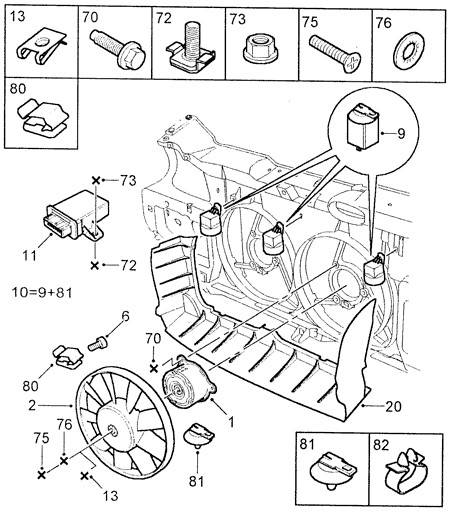 13
70
72
73
75
76
80
9
73
11
72
10=9+81
6
70
80
2
1
20
76
75
13
81
81
82