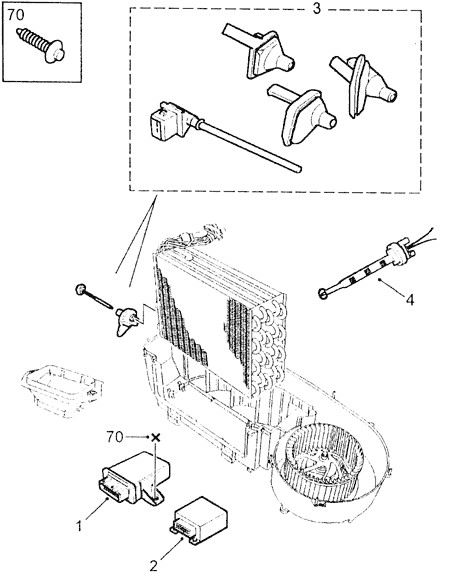 70

3

4

70

1

2